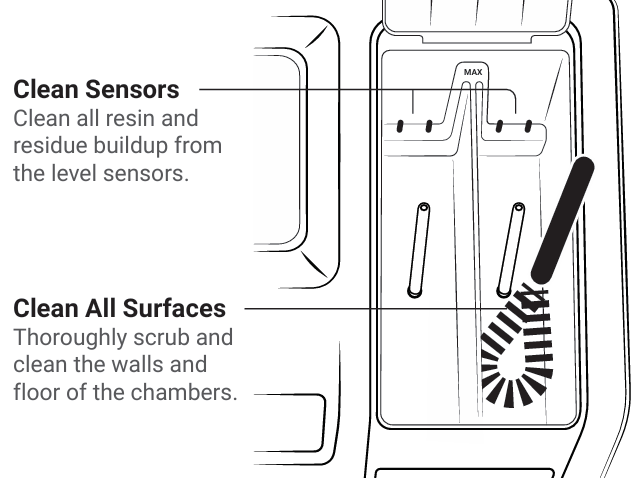 Clean Sensors
Clean all resin and residue buildup from the level sensors.

MAX

Clean All Surfaces
Thoroughly scrub and clean the walls and floor of the chambers.