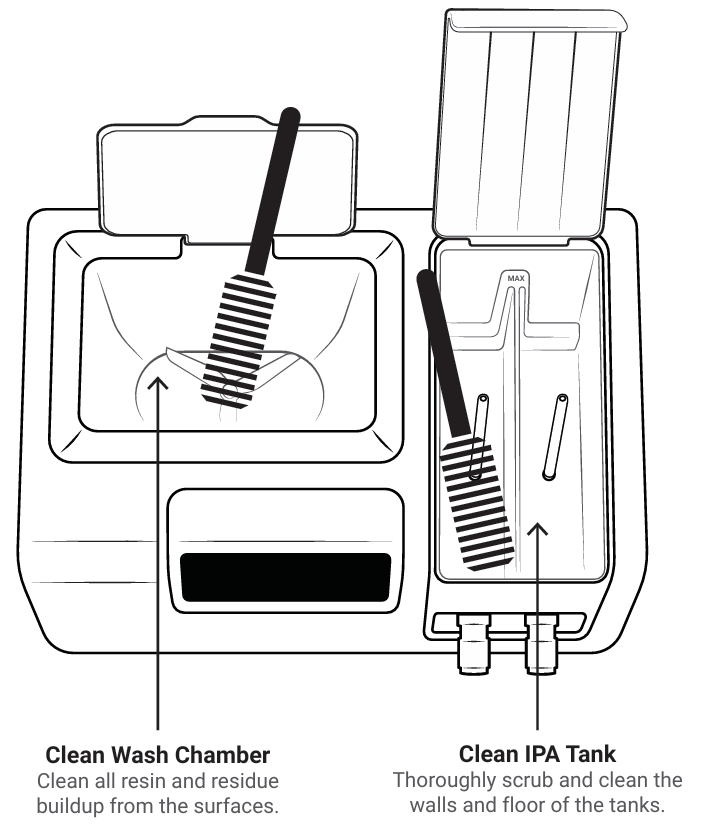 MAX

Clean Wash Chamber
Clean all resin and residue buildup from the surfaces.

Clean IPA Tank
Thoroughly scrub and clean the walls and floor of the tanks.